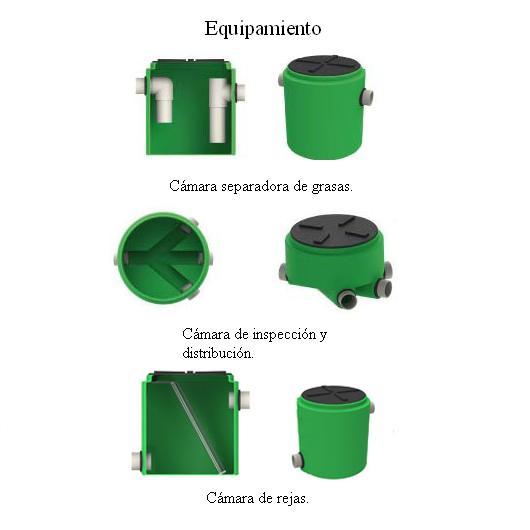 Equipamiento

Cámara separadora de grasas.

Cámara de inspección y distribución.

Cámara de rejas.