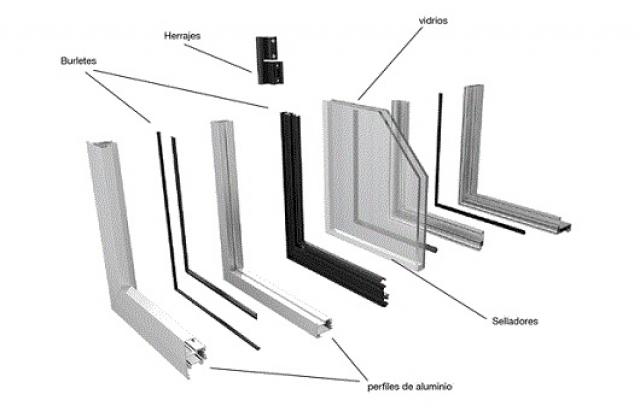 vidrios
Herrajes
Burletes
Selladores
perfiles de aluminio